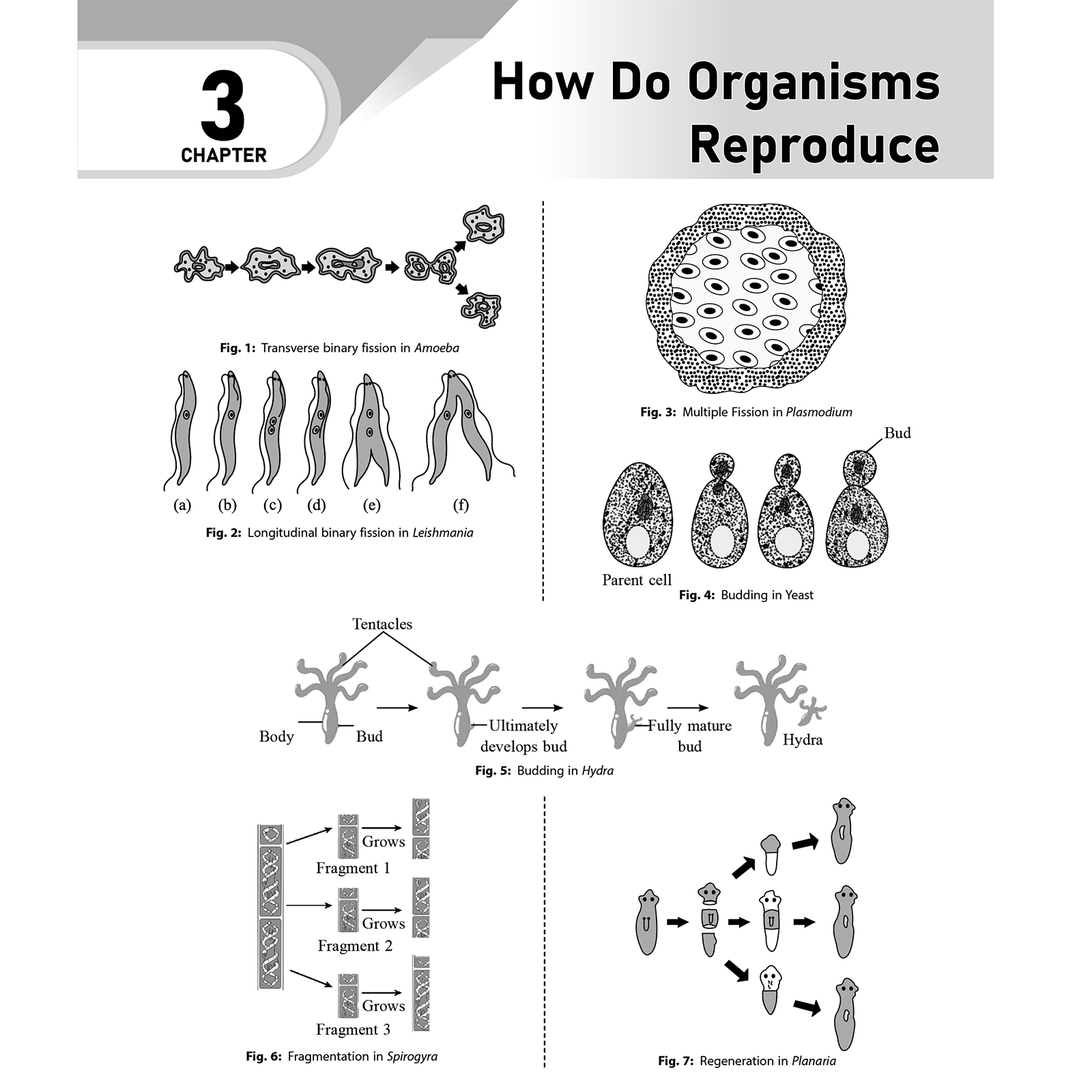 3
CHAPTER

How Do Organisms Reproduce

Fig. 1: Transverse binary fission in Amoeba

(a) (b) (c) (d) (e) (f)

Fig. 2: Longitudinal binary fission in Leishmania

Fig. 3: Multiple Fission in Plasmodium

Bud

Parent cell

Fig. 4: Budding in Yeast

Tentacles

Body Bud Ultimately develops bud Fully mature bud Hydra

Fig. 5: Budding in Hydra

Grows
Fragment 1
Grows
Fragment 2
Grows
Fragment 3

Fig. 6: Fragmentation in Spirogyra

Fig. 7: Regeneration in Planaria