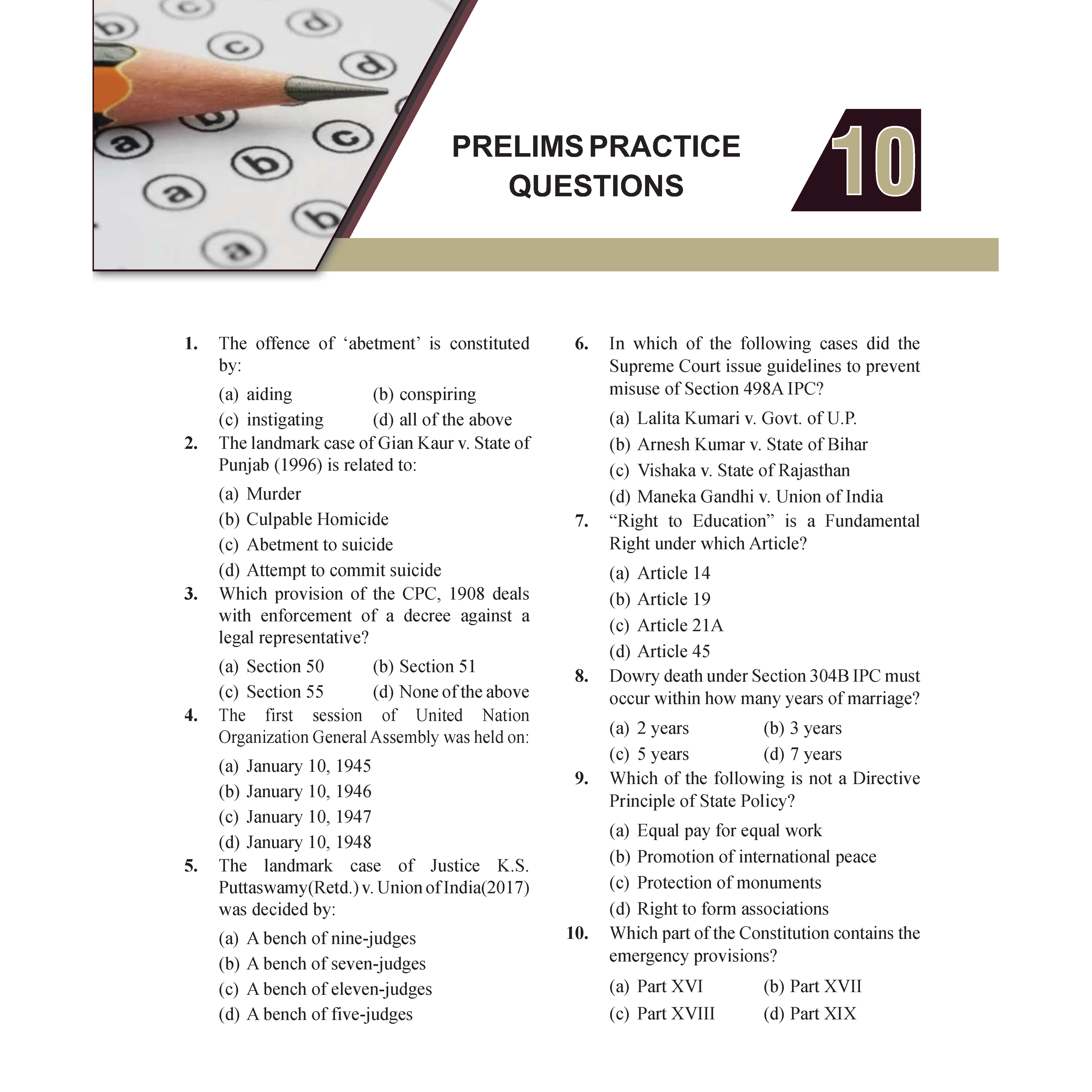 PRELIMS PRACTICE QUESTIONS

10

1. The offence of ‘abetment’ is constituted by:
(a) aiding (b) conspiring
(c) instigating (d) all of the above

2. The landmark case of Gian Kaur v. State of Punjab (1996) is related to:
(a) Murder
(b) Culpable Homicide
(c) Abetment to suicide
(d) Attempt to commit suicide

3. Which provision of the CPC, 1908 deals with enforcement of a decree against a legal representative?
(a) Section 50 (b) Section 51
(c) Section 55 (d) None of the above

4. The first session of United Nation Organization General Assembly was held on:
(a) January 10, 1945
(b) January 10, 1946
(c) January 10, 1947
(d) January 10, 1948

5. The landmark case of Justice K.S. Puttaswamy(Retd.) v. Union of India(2017) was decided by:
(a) A bench of nine-judges
(b) A bench of seven-judges
(c) A bench of eleven-judges
(d) A bench of five-judges

6. In which of the following cases did the Supreme Court issue guidelines to prevent misuse of Section 498A IPC?
(a) Lalita Kumari v. Govt. of U.P.
(b) Arnesh Kumar v. State of Bihar
(c) Vishaka v. State of Rajasthan
(d) Maneka Gandhi v. Union of India

7. “Right to Education” is a Fundamental Right under which Article?
(a) Article 14
(b) Article 19
(c) Article 21A
(d) Article 45

8. Dowry death under Section 304B IPC must occur within how many years of marriage?
(a) 2 years (b) 3 years
(c) 5 years (d) 7 years

9. Which of the following is not a Directive Principle of State Policy?
(a) Equal pay for equal work
(b) Promotion of international peace
(c) Protection of monuments
(d) Right to form associations

10. Which part of the Constitution contains the emergency provisions?
(a) Part XVI (b) Part XVII
(c) Part XVIII (d) Part XIX