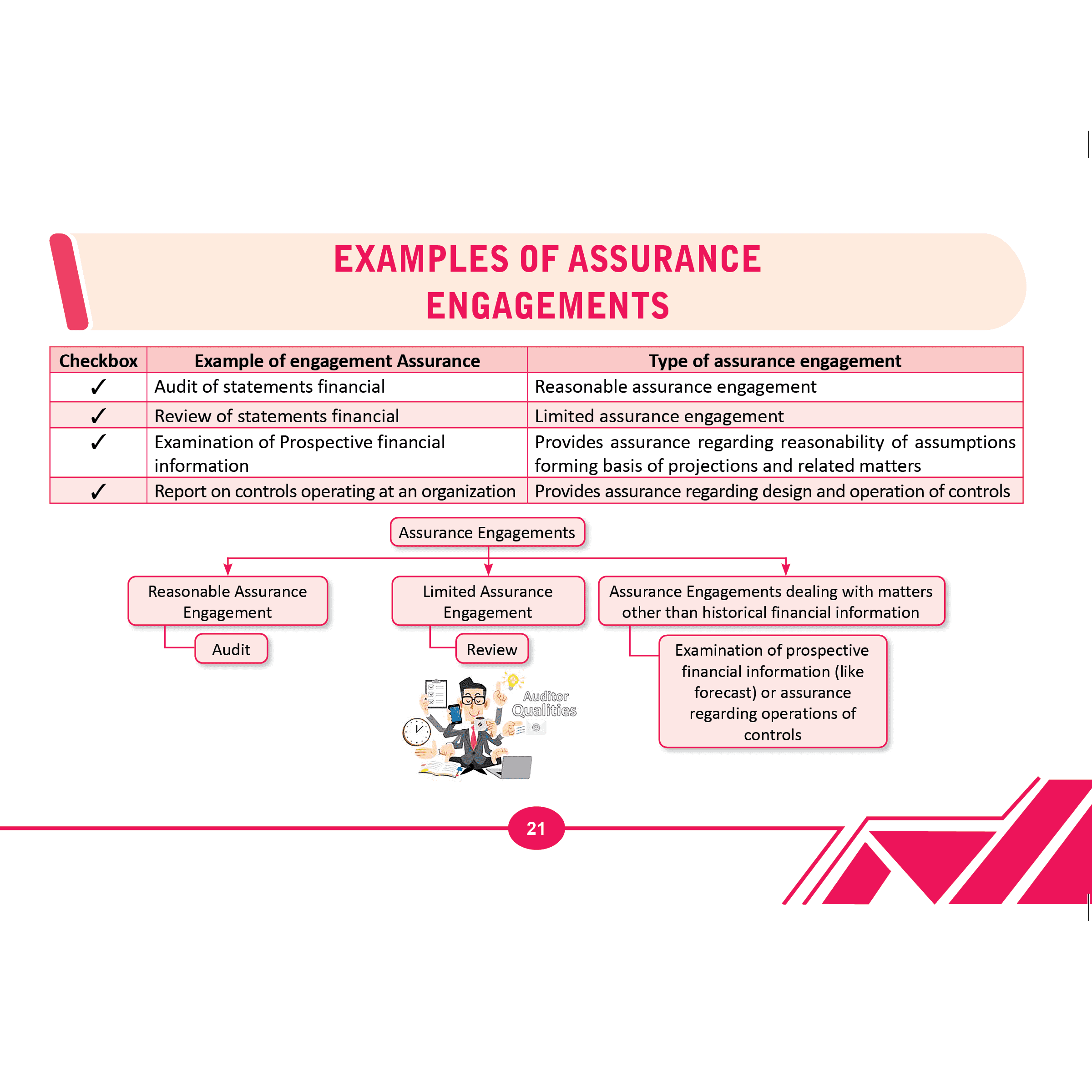 EXAMPLES OF ASSURANCE ENGAGEMENTS

| Checkbox | Example of engagement Assurance | Type of assurance engagement |
|---|---|---|
| ✓ | Audit of statements financial | Reasonable assurance engagement |
| ✓ | Review of statements financial | Limited assurance engagement |
| ✓ | Examination of Prospective financial information | Provides assurance regarding reasonability of assumptions forming basis of projections and related matters |
| ✓ | Report on controls operating at an organization | Provides assurance regarding design and operation of controls |

Assurance Engagements

Reasonable Assurance Engagement

Audit

Limited Assurance Engagement

Review

Assurance Engagements dealing with matters other than historical financial information

Examination of prospective financial information (like forecast) or assurance regarding operations of controls

Auditor Qualities

21